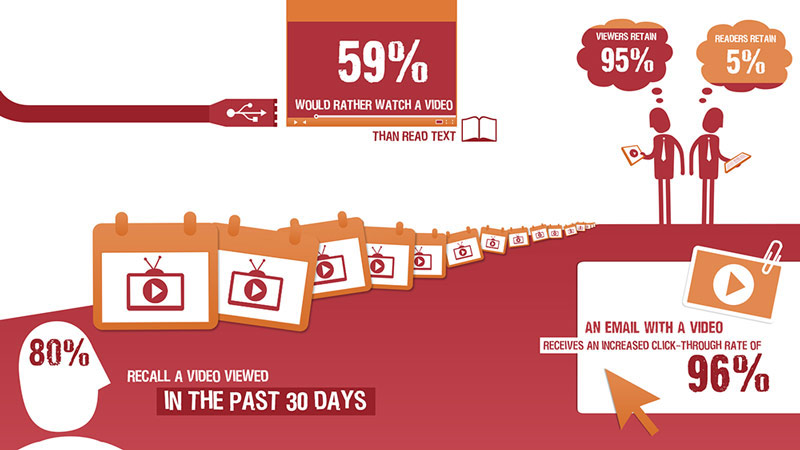 59%
WOULD RATHER WATCH A VIDEO
THAN READ TEXT

VIEWERS RETAIN
95%

READERS RETAIN
5%

80%
RECALL A VIDEO VIEWED
IN THE PAST 30 DAYS

AN EMAIL WITH A VIDEO
RECEIVES AN INCREASED CLICK-THROUGH RATE OF
96%