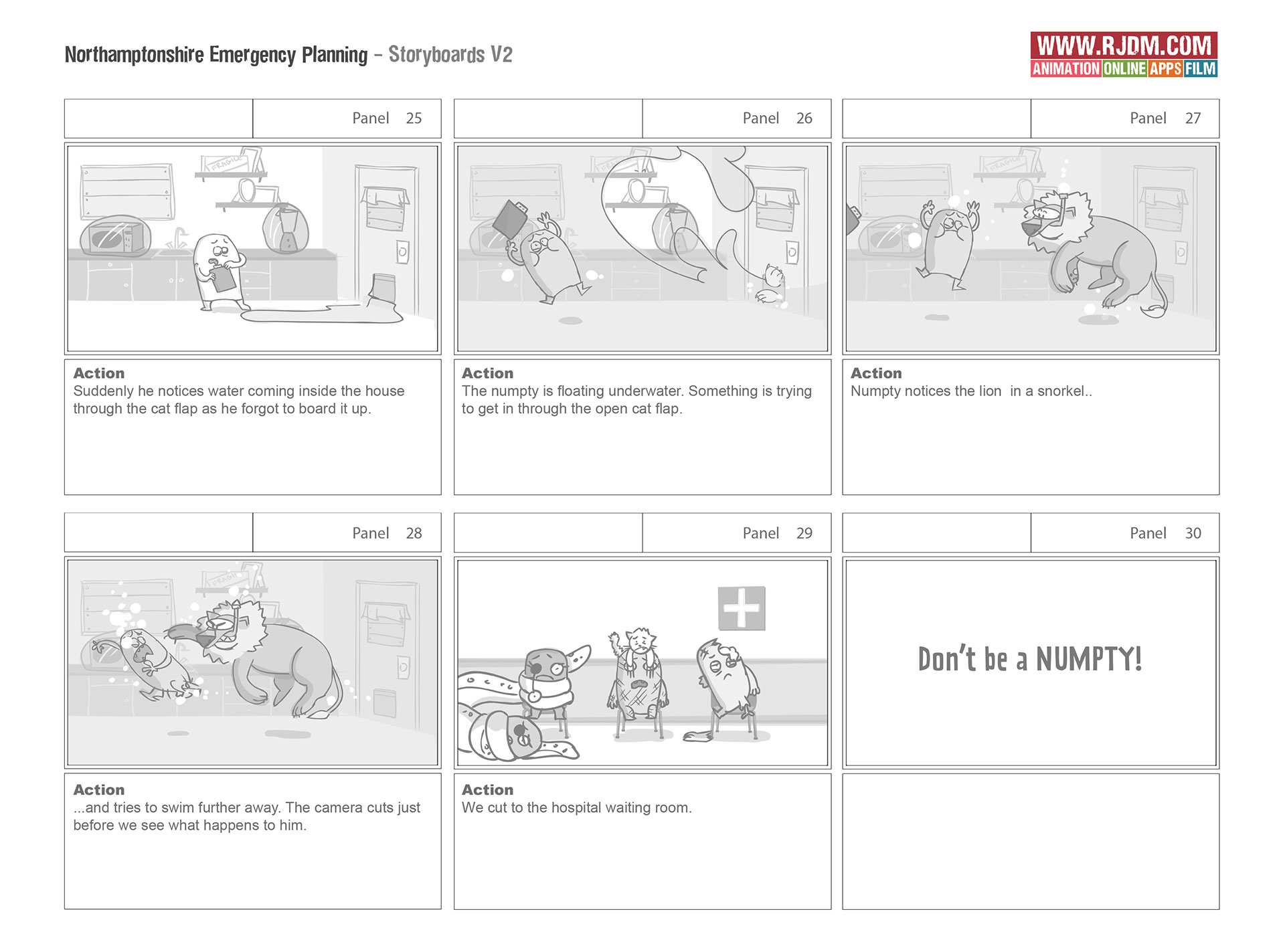 Northamptonshire Emergency Planning – Storyboards V2

WWW.RJDM.COM
ANIMATION ONLINE APPS FILM

Panel 25

FRAGILE

Action
Suddenly he notices water coming inside the house through the cat flap as he forgot to board it up.

Panel 26

Action
The numpty is floating underwater. Something is trying to get in through the open cat flap.

Panel 27

FRAGILE

Action
Numpty notices the lion in a snorkel..

Panel 28

FRAGILE

Action
...and tries to swim further away. The camera cuts just before we see what happens to him.

Panel 29

Action
We cut to the hospital waiting room.

Panel 30

Don't be a NUMPTY!