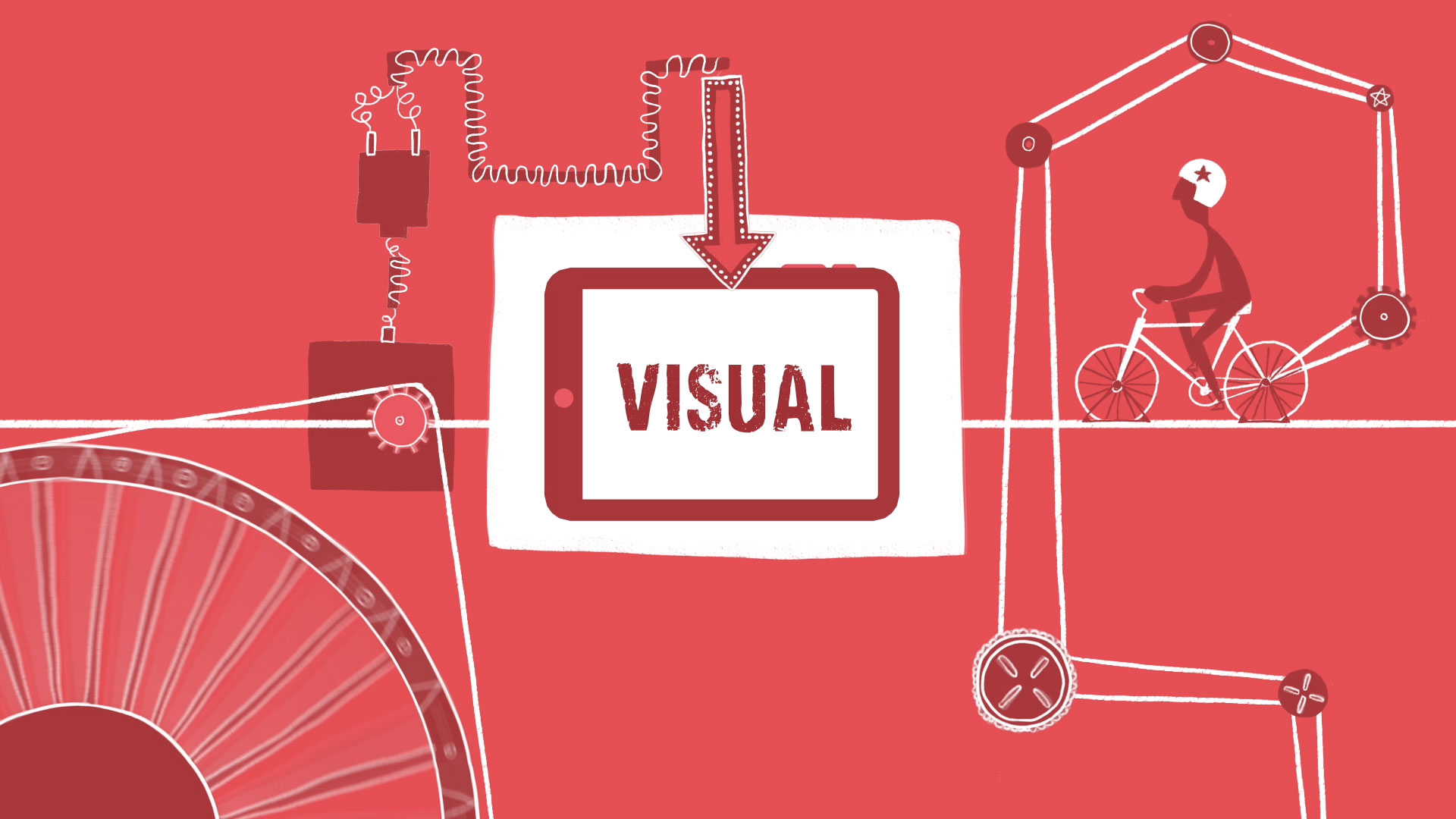 VISUAL